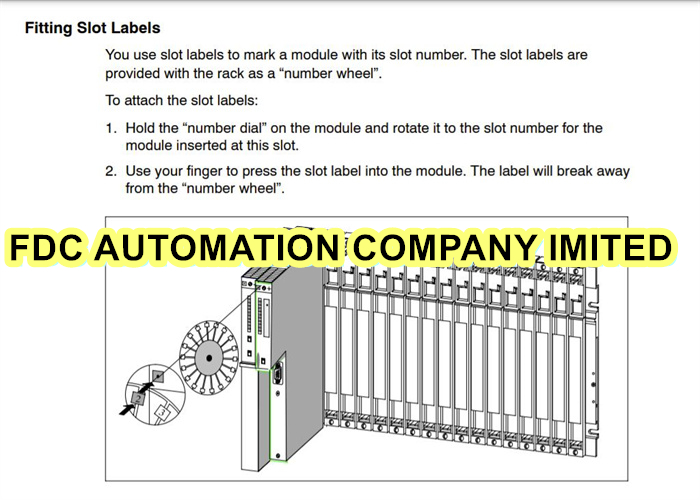 Fitting Slot Labels

You use slot labels to mark a module with its slot number. The slot labels are provided with the rack as a “number wheel”.

To attach the slot labels:

1. Hold the “number dial” on the module and rotate it to the slot number for the module inserted at this slot.

2. Use your finger to press the slot label into the module. The label will break away from the “number wheel”.

FDC AUTOMATION COMPANY IMITED

2